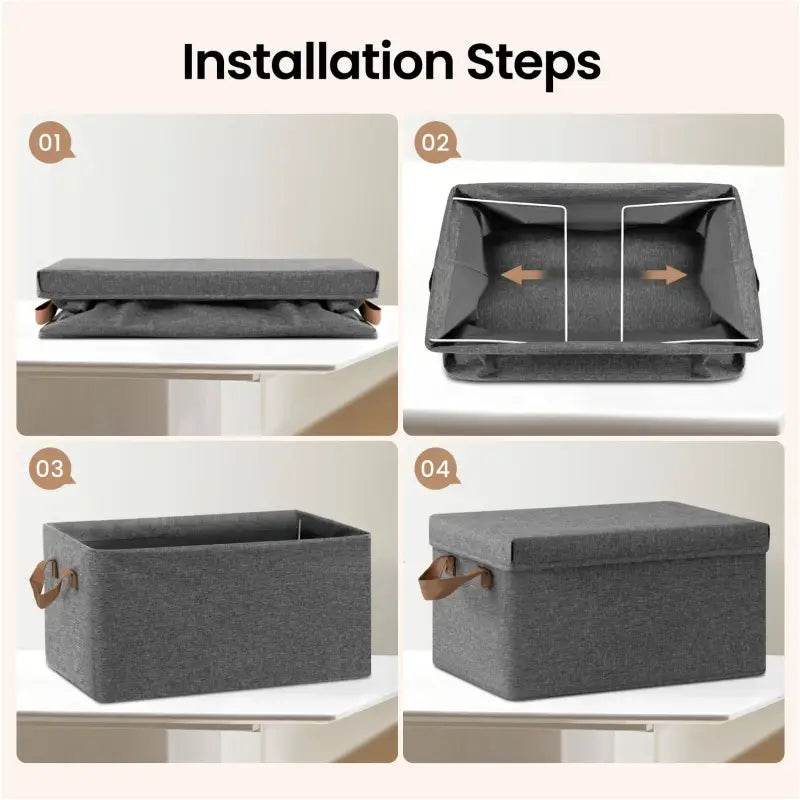 Installation Steps

01

02

03

04