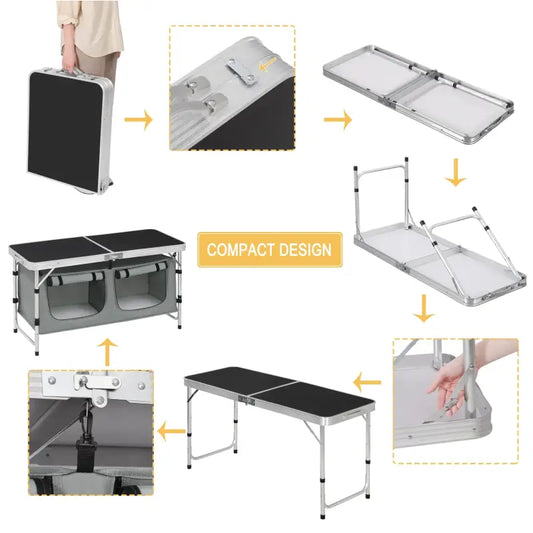 COMPACT DESIGN