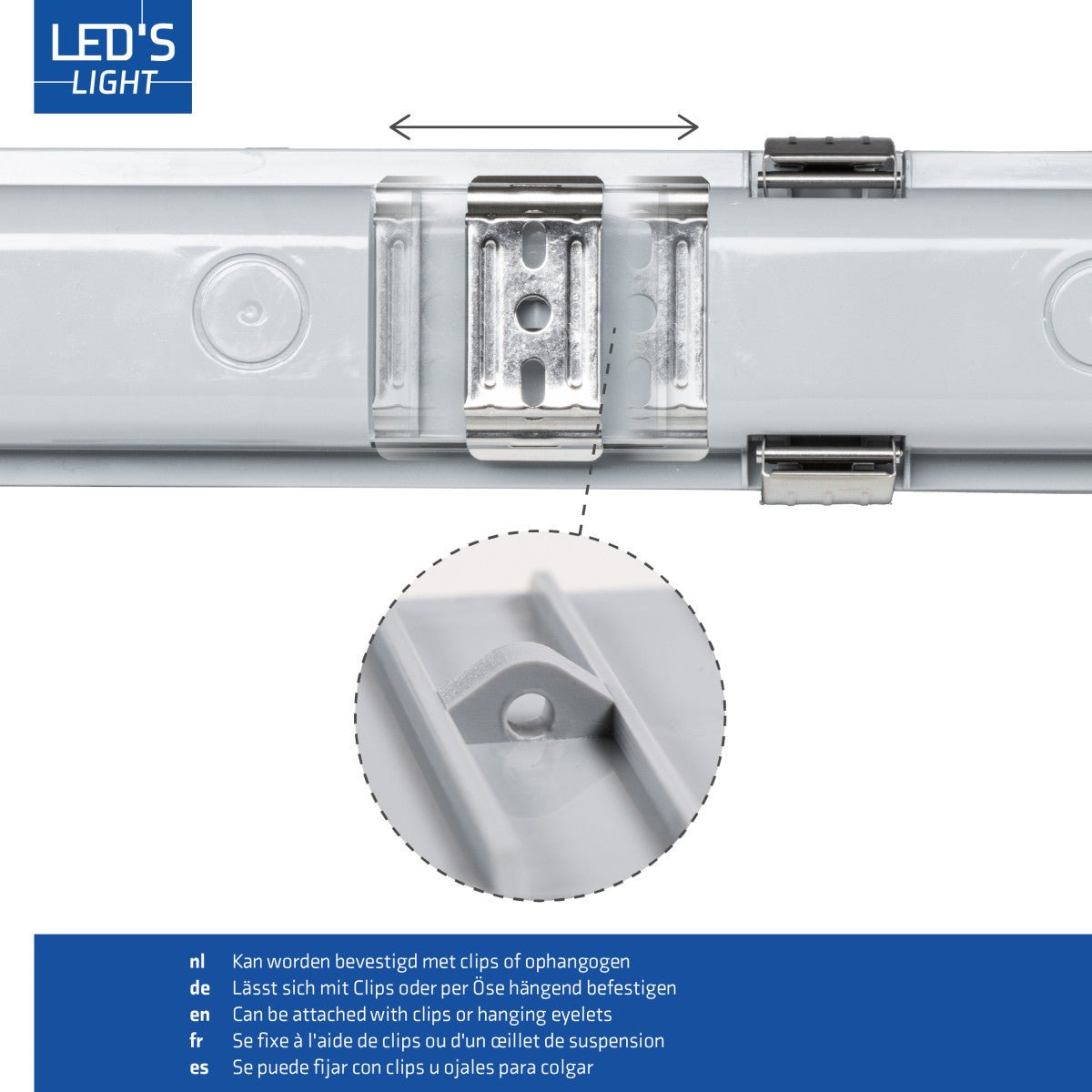 LED'S LIGHT

nl Kan worden bevestigd met clips of ophangogen
de Lässt sich mit Clips oder per Öse hängend befestigen
en Can be attached with clips or hanging eyelets
fr Se fixe à l'aide de clips ou d'un œillet de suspension
es Se puede fijar con clips u ojales para colgar