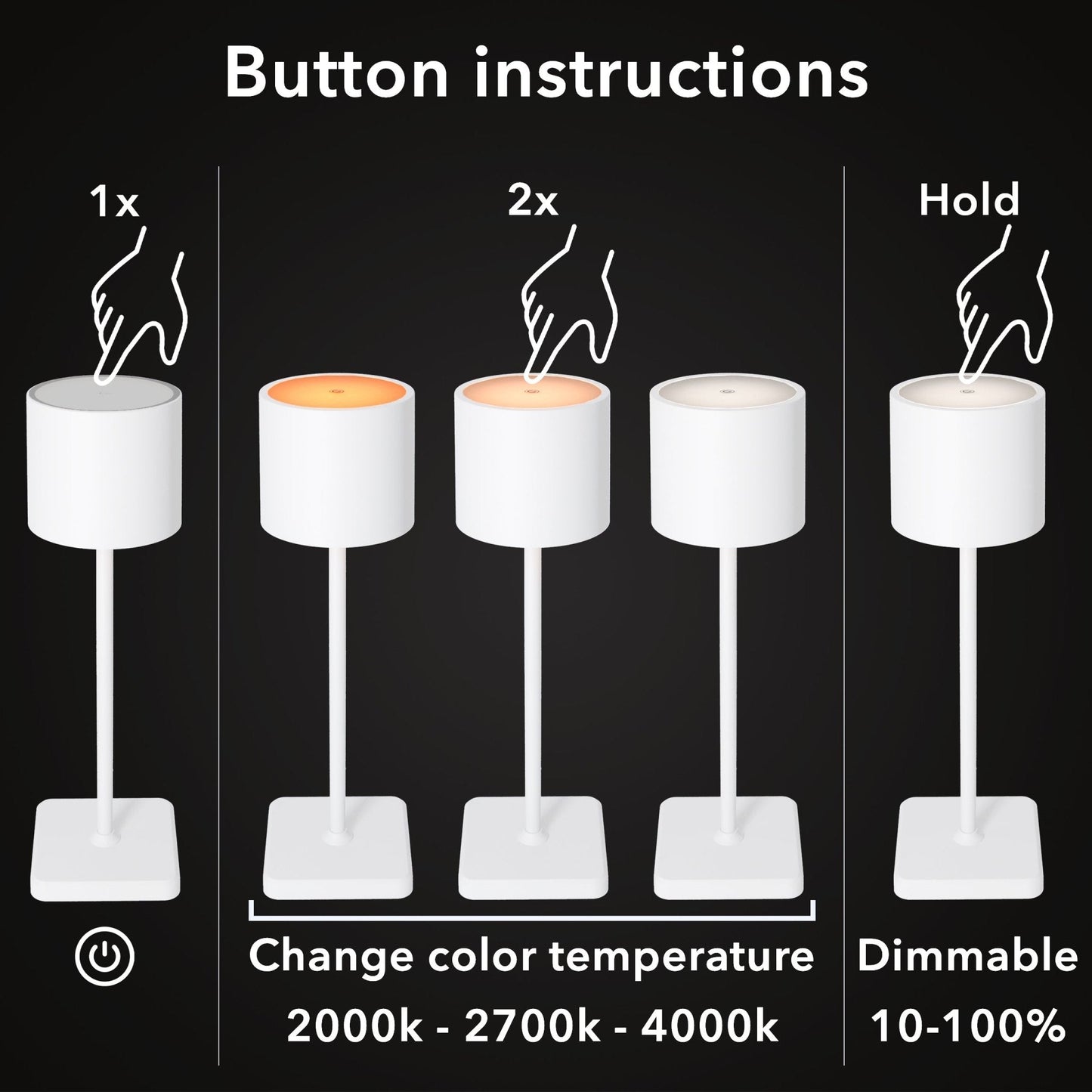 Button instructions

1x

2x

Hold

Change color temperature
2000k - 2700k - 4000k

Dimmable
10-100%