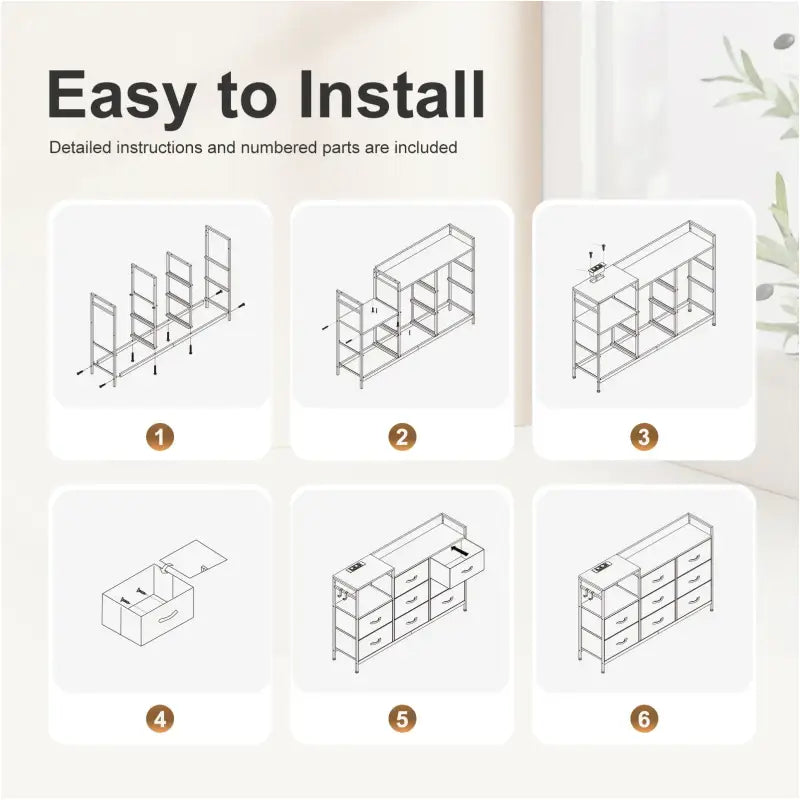 Easy to Install

Detailed instructions and numbered parts are included

1

2

3

4

5

6