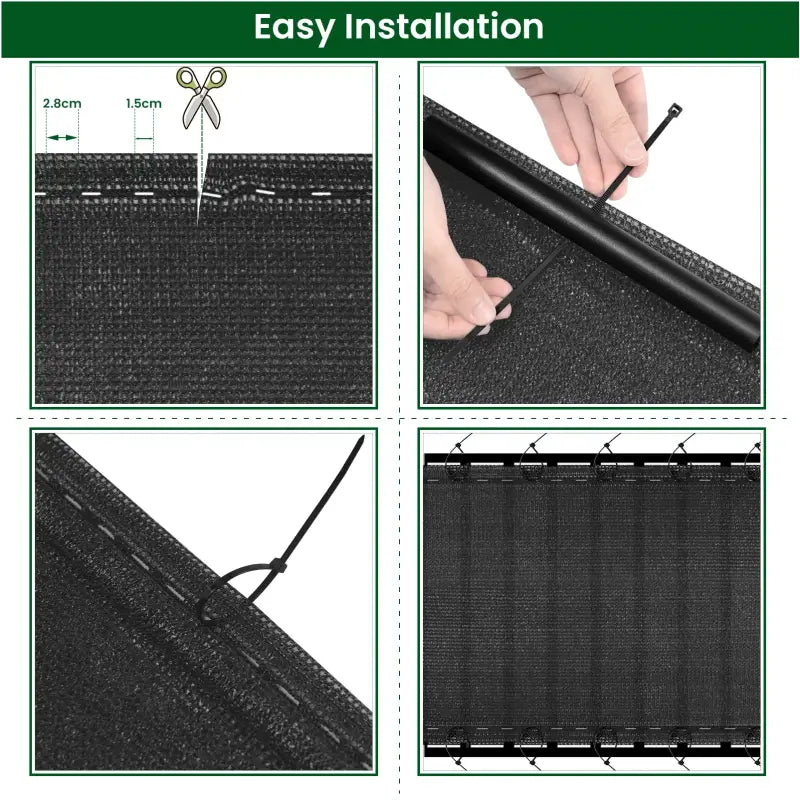 Easy Installation

2.8cm

1.5cm