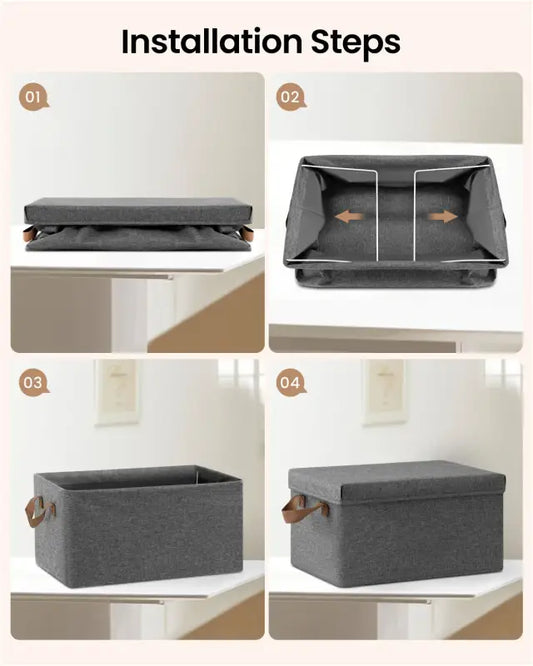 Installation Steps

01

02

03

04