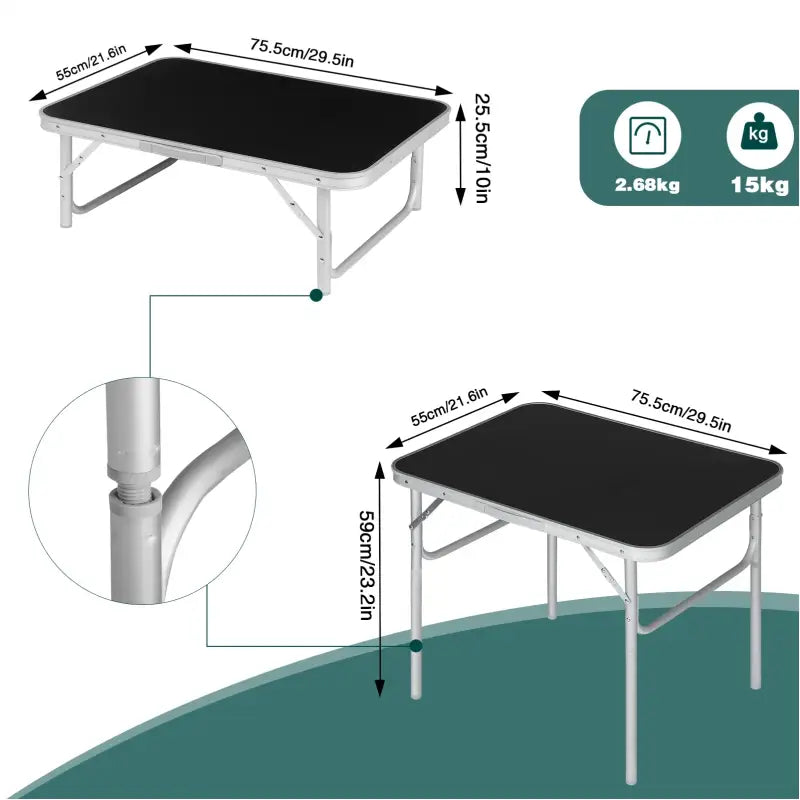 55cm/21.6in

75.5cm/29.5in

25.5cm/10in

kg

2.68kg

15kg

55cm/21.6in

75.5cm/29.5in

59cm/23.2in