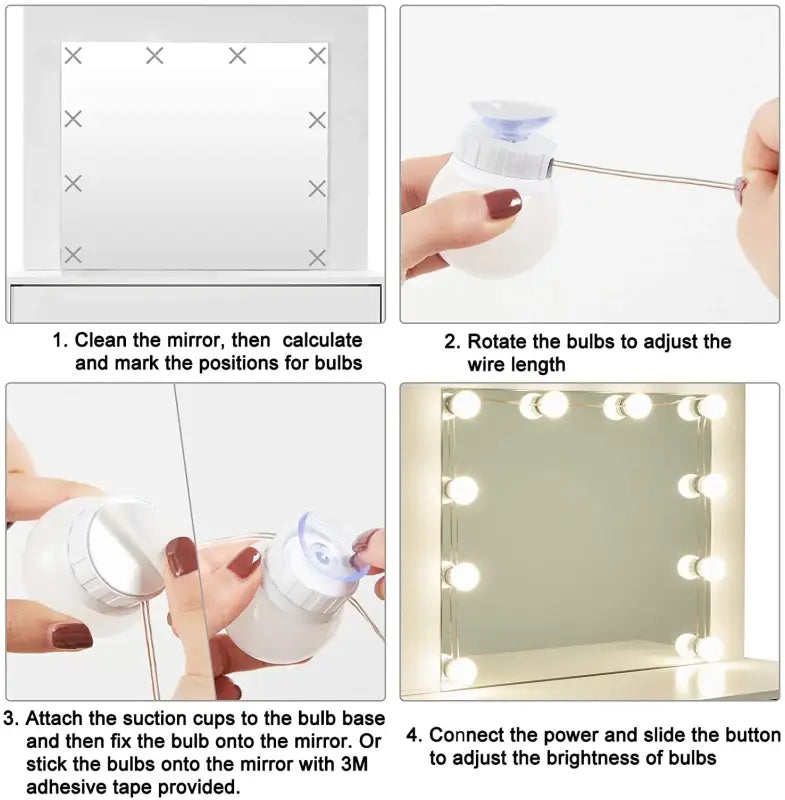 1. Clean the mirror, then calculate and mark the positions for bulbs

2. Rotate the bulbs to adjust the wire length

3. Attach the suction cups to the bulb base and then fix the bulb onto the mirror. Or stick the bulbs onto the mirror with 3M adhesive tape provided.

4. Connect the power and slide the button to adjust the brightness of bulbs